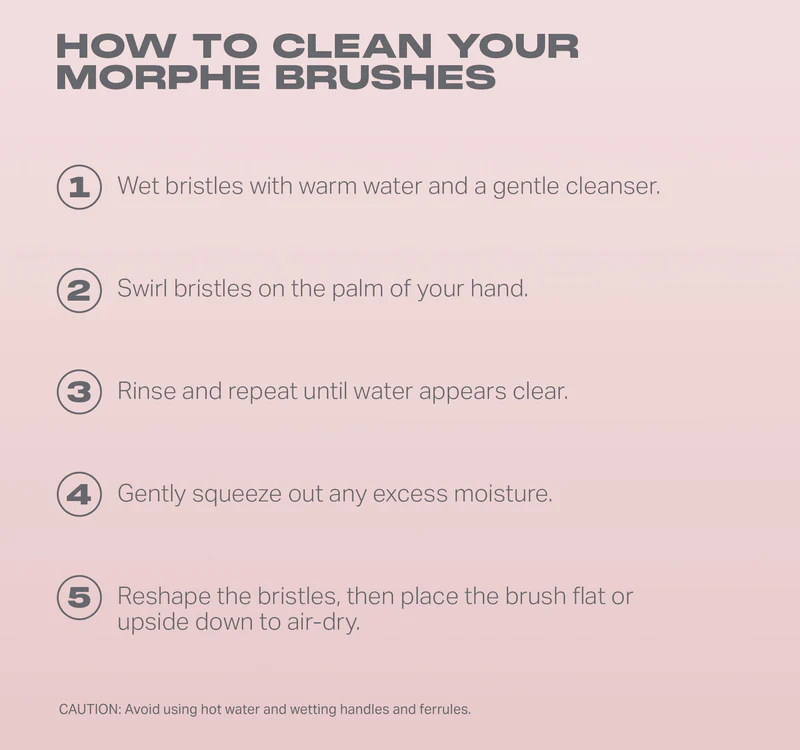 HOW TO CLEAN YOUR MORPHE BRUSHES

1 Wet bristles with warm water and a gentle cleanser.

2 Swirl bristles on the palm of your hand.

3 Rinse and repeat until water appears clear.

4 Gently squeeze out any excess moisture.

5 Reshape the bristles, then place the brush flat or upside down to air-dry.

CAUTION: Avoid using hot water and wetting handles and ferrules.